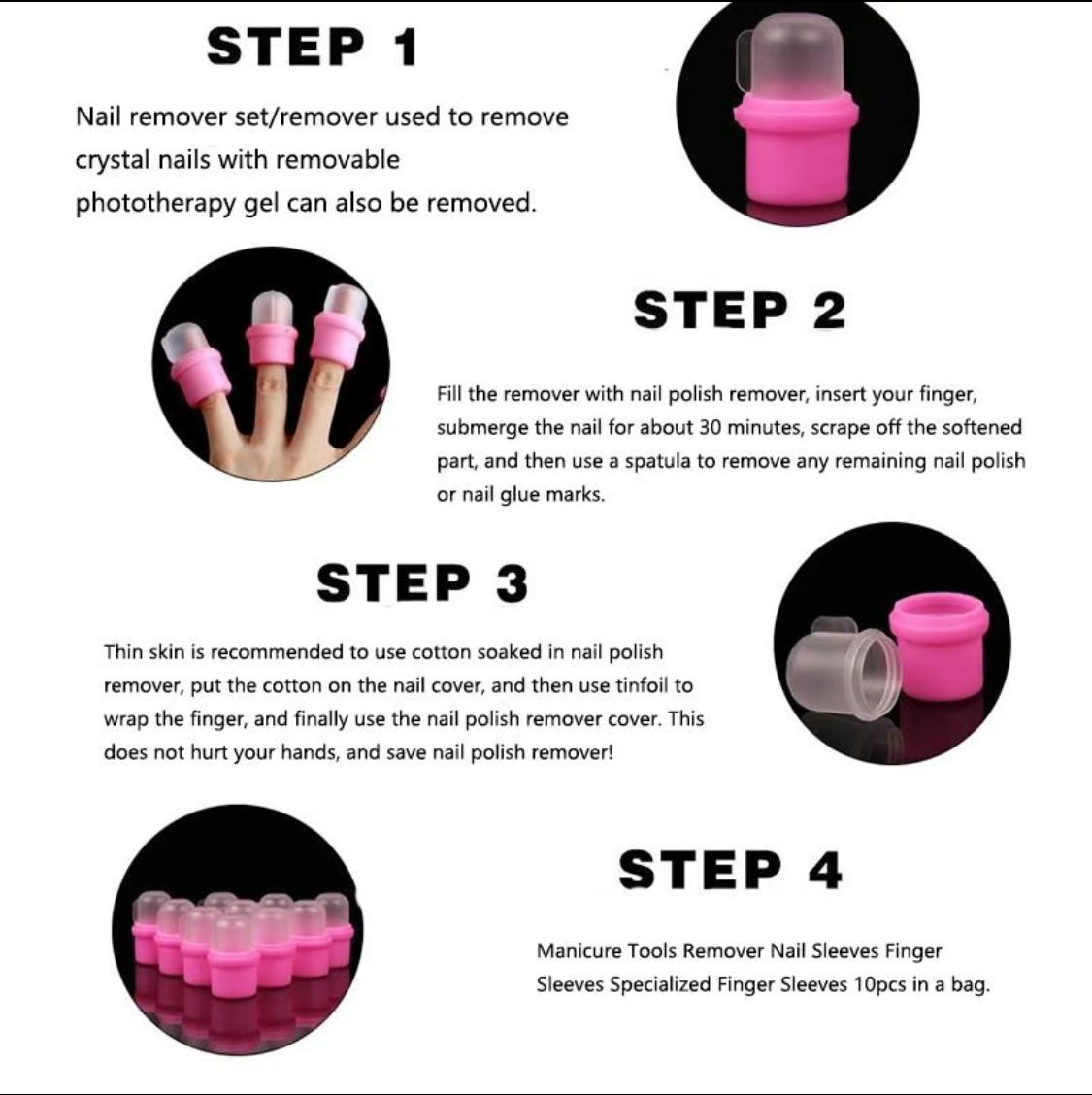 STEP 1

Nail remover set/remover used to remove crystal nails with removable phototherapy gel can also be removed.

STEP 2

Fill the remover with nail polish remover, insert your finger, submerge the nail for about 30 minutes, scrape off the softened part, and then use a spatula to remove any remaining nail polish or nail glue marks.

STEP 3

Thin skin is recommended to use cotton soaked in nail polish remover, put the cotton on the nail cover, and then use tinfoil to wrap the finger, and finally use the nail polish remover cover. This does not hurt your hands, and save nail polish remover!

STEP 4

Manicure Tools Remover Nail Sleeves Finger Sleeves Specialized Finger Sleeves 10pcs in a bag.